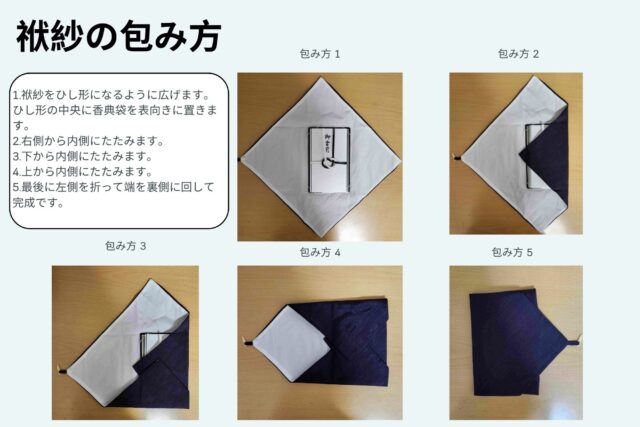 袱紗の包み方

1.袱紗をひし形になるように広げます。ひし形の中央に香典袋を表向きに置きます。
2.右側から内側にたたみます。
3.下から内側にたたみます。
4.上から内側にたたみます。
5.最後に左側を折って端を裏側に回して完成です。

包み方 1

御霊前

包み方 2

包み方 3

包み方 4

包み方 5